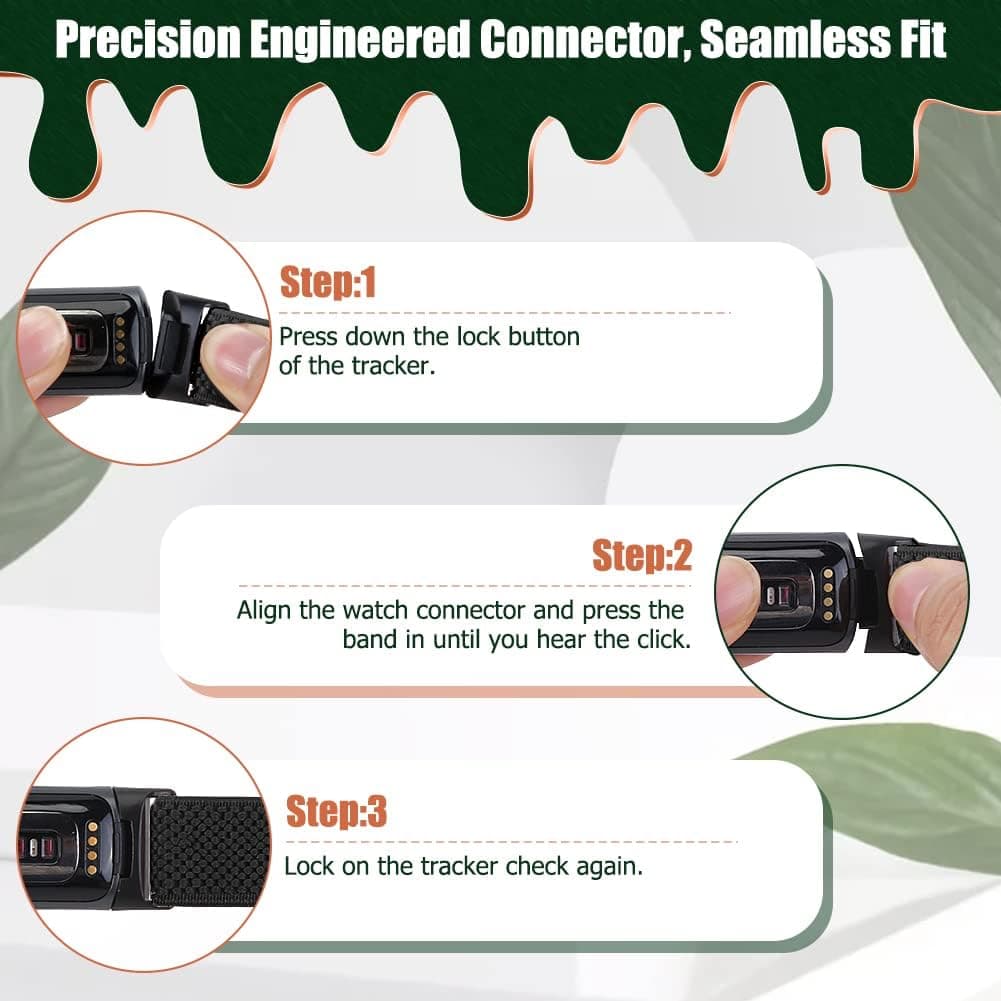 Precision Engineered Connector, Seamless Fit

Step:1

Press down the lock button of the tracker.

Step:2

Align the watch connector and press the band in until you hear the click.

Step:3

Lock on the tracker check again.