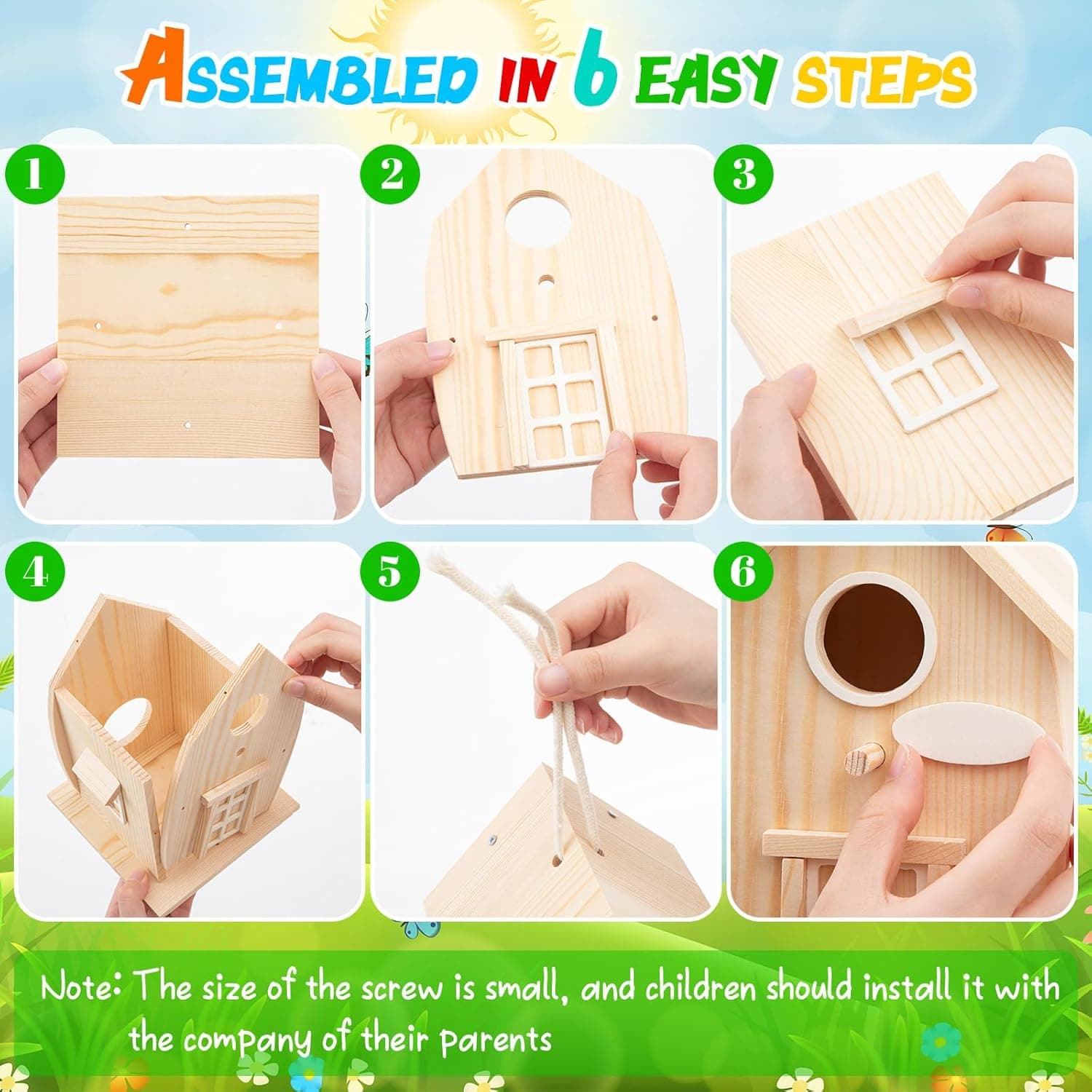 ASSEMBLED IN 6 EASY STEPS

1

2

3

4

5

6

Note: The size of the screw is small, and children should install it with the company of their parents