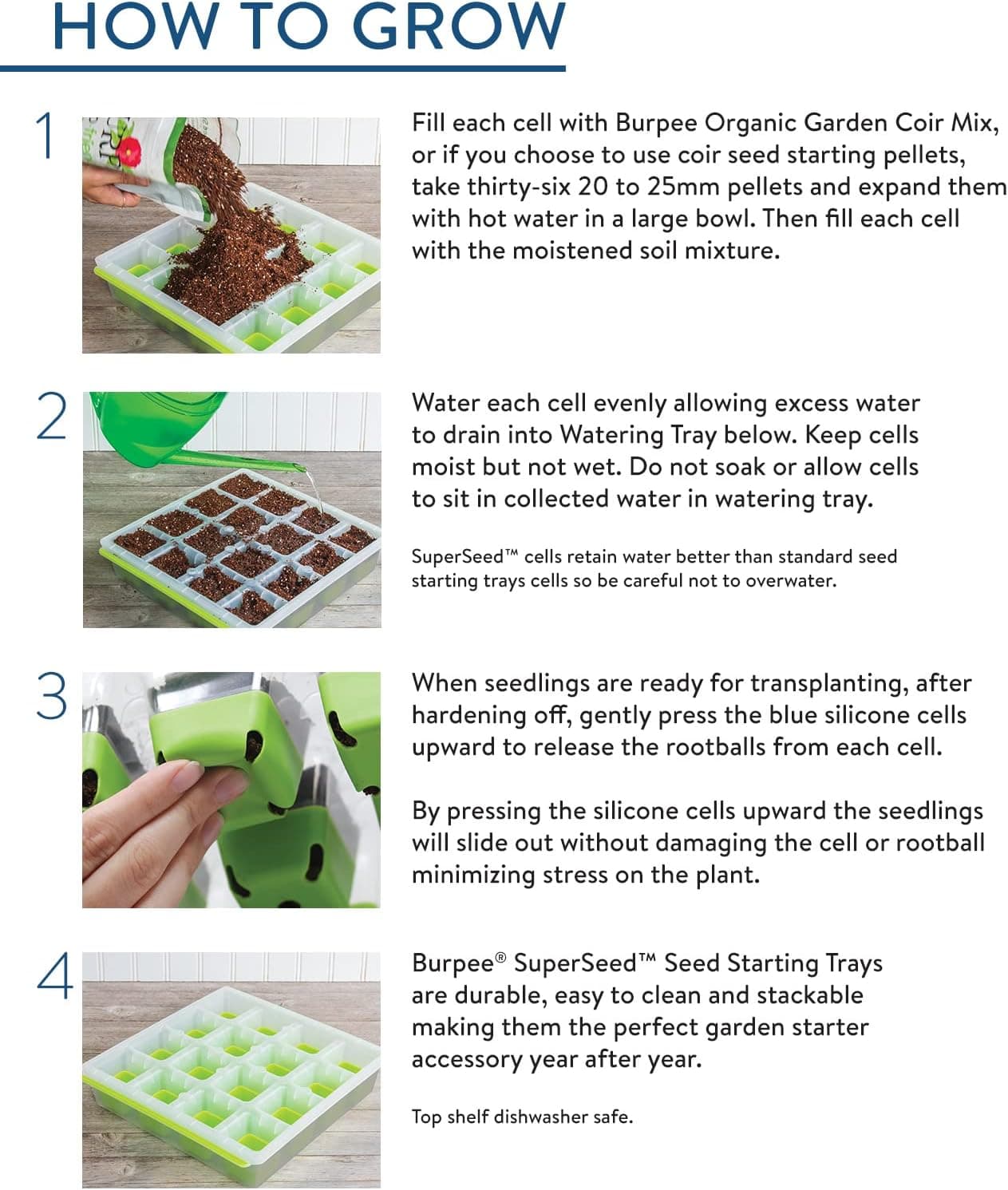 HOW TO GROW

1

Fill each cell with Burpee Organic Garden Coir Mix, or if you choose to use coir seed starting pellets, take thirty-six 20 to 25mm pellets and expand them with hot water in a large bowl. Then fill each cell with the moistened soil mixture.

2

Water each cell evenly allowing excess water to drain into Watering Tray below. Keep cells moist but not wet. Do not soak or allow cells to sit in collected water in watering tray.

SuperSeed™ cells retain water better than standard seed starting trays cells so be careful not to overwater.

3

When seedlings are ready for transplanting, after hardening off, gently press the blue silicone cells upward to release the rootballs from each cell.

By pressing the silicone cells upward the seedlings will slide out without damaging the cell or rootball minimizing stress on the plant.

4

Burpee® SuperSeed™ Seed Starting Trays are durable, easy to clean and stackable making them the perfect garden starter accessory year after year.

Top shelf dishwasher safe.