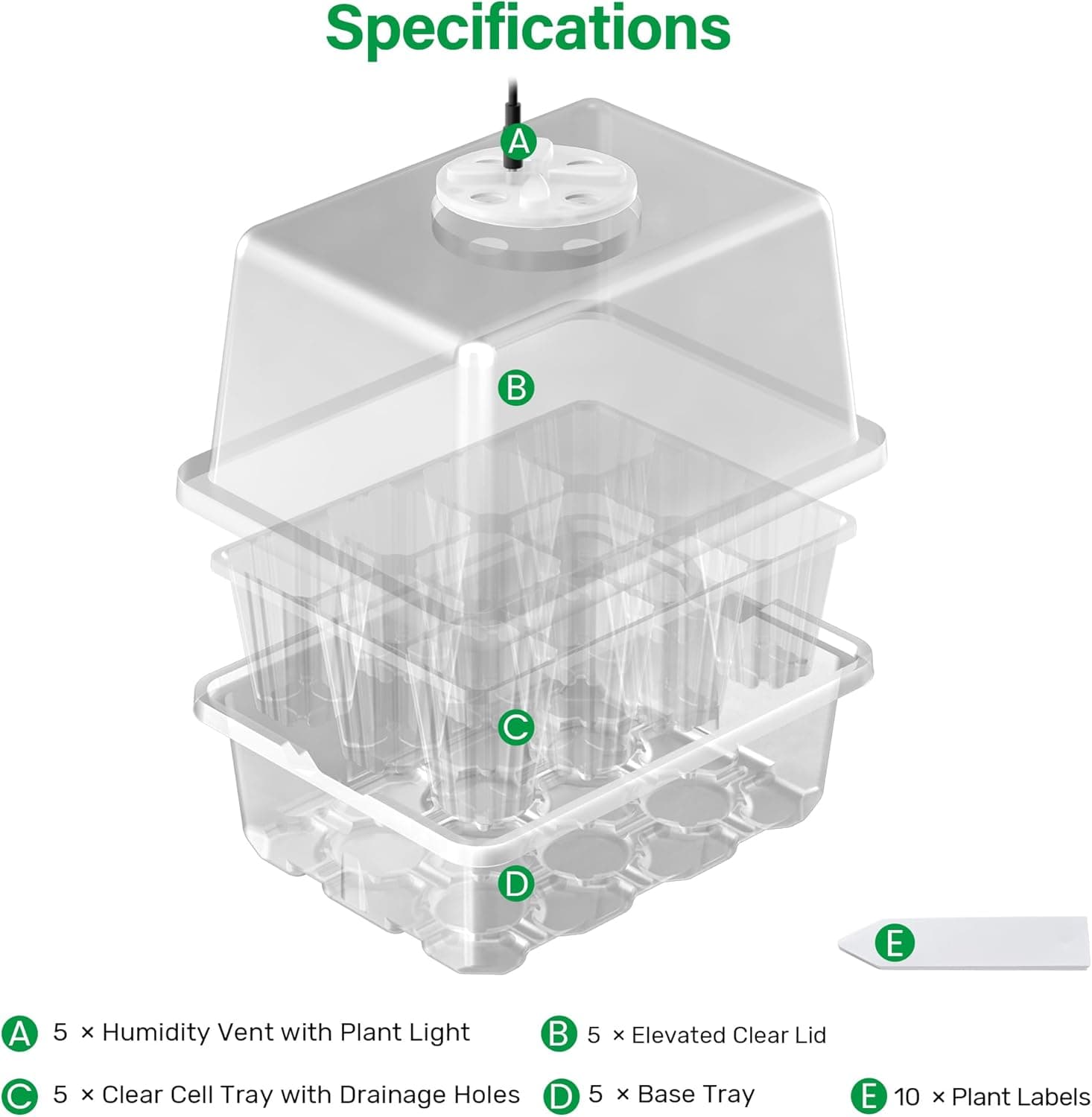 Specifications

A

B

C

D

E

A 5 × Humidity Vent with Plant Light

B 5 × Elevated Clear Lid

C 5 × Clear Cell Tray with Drainage Holes

D 5 × Base Tray

E 10 × Plant Labels