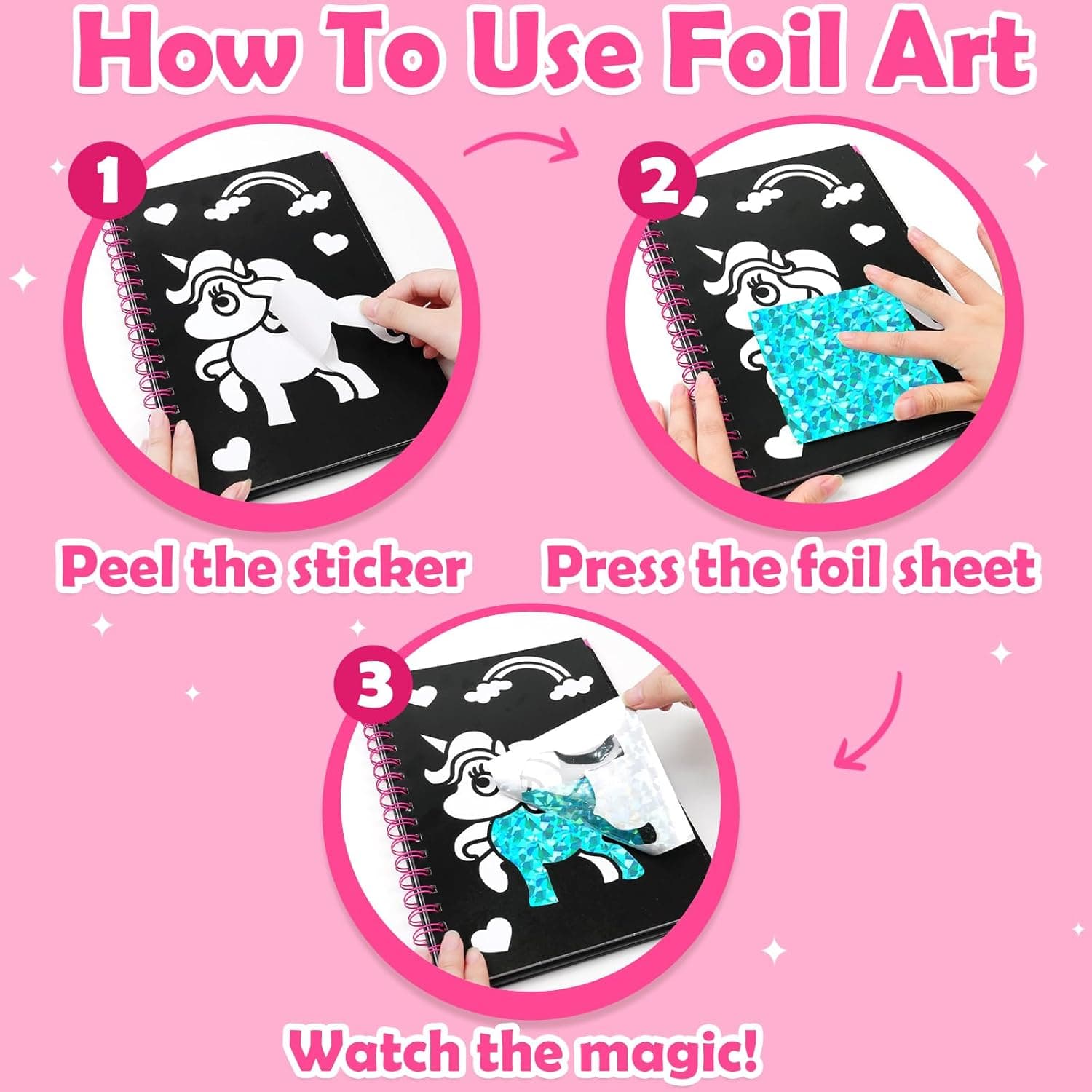 How To Use Foil Art

1

Peel the sticker

2

Press the foil sheet

3

Watch the magic!