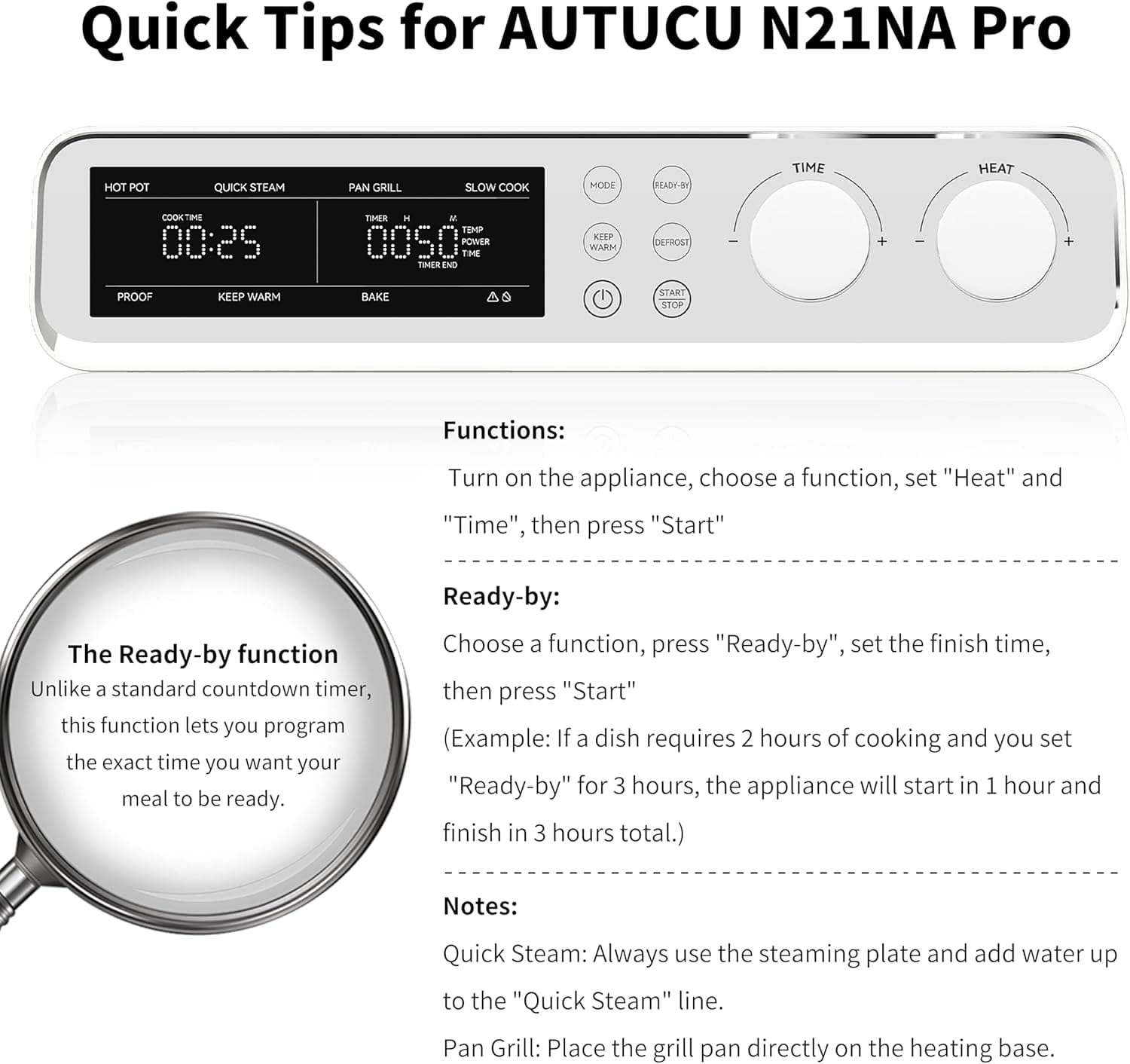 Quick Tips for AUTUCU N21NA Pro

HOT POT QUICK STEAM PAN GRILL SLOW COOK

COOK TIME
00:25

TIMER H M
0050
TEMP
POWER
TIME
TIMER END

PROOF KEEP WARM BAKE

MODE
READY-BY
KEEP WARM
DEFROST
START STOP

TIME
− +
HEAT
− +

The Ready-by function
Unlike a standard countdown timer, this function lets you program the exact time you want your meal to be ready.

Functions:
Turn on the appliance, choose a function, set "Heat" and "Time", then press "Start"

Ready-by:
Choose a function, press "Ready-by", set the finish time, then press "Start"
(Example: If a dish requires 2 hours of cooking and you set "Ready-by" for 3 hours, the appliance will start in 1 hour and finish in 3 hours total.)

Notes:
Quick Steam: Always use the steaming plate and add water up to the "Quick Steam" line.
Pan Grill: Place the grill pan directly on the heating base.