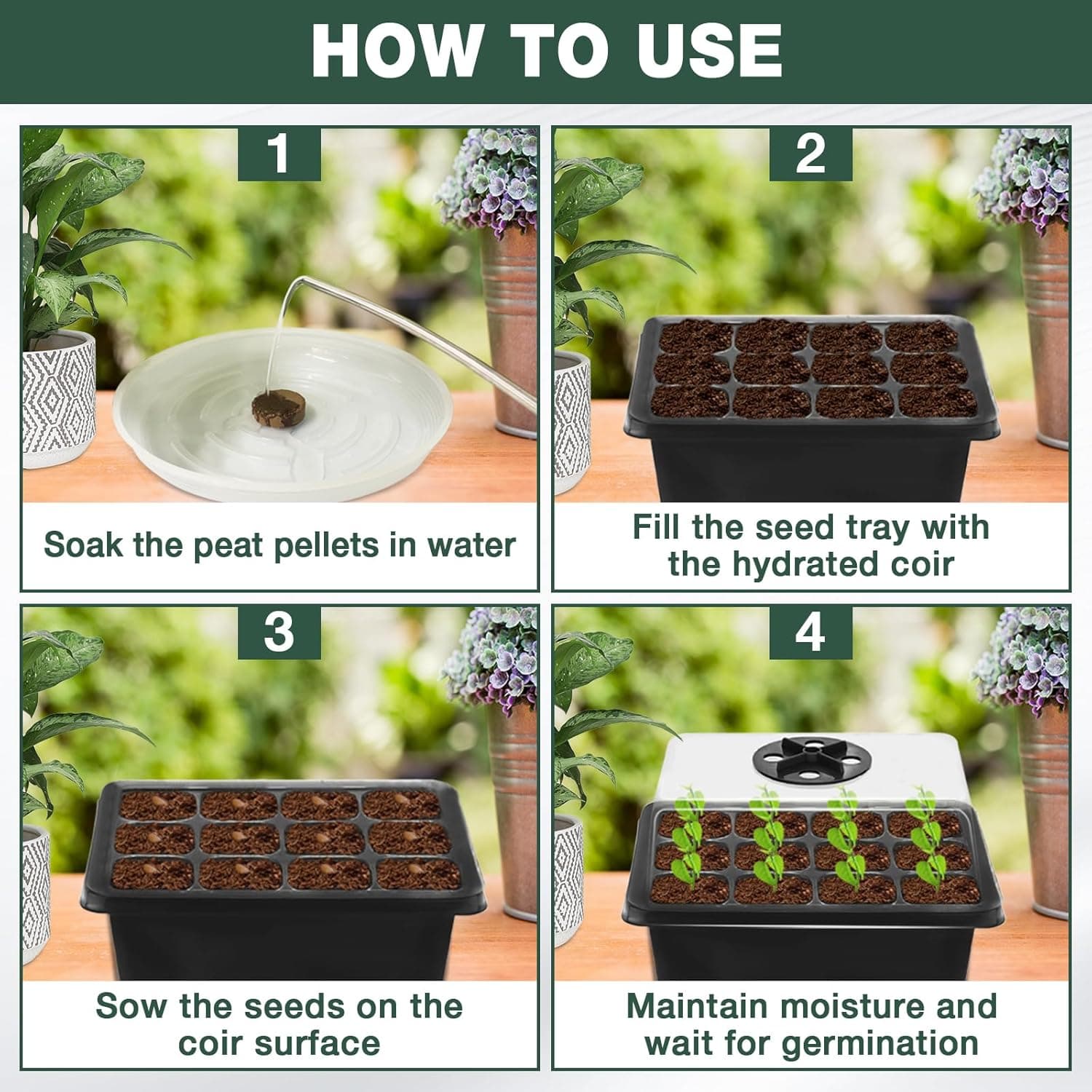 HOW TO USE

1

Soak the peat pellets in water

2

Fill the seed tray with the hydrated coir

3

Sow the seeds on the coir surface

4

Maintain moisture and wait for germination