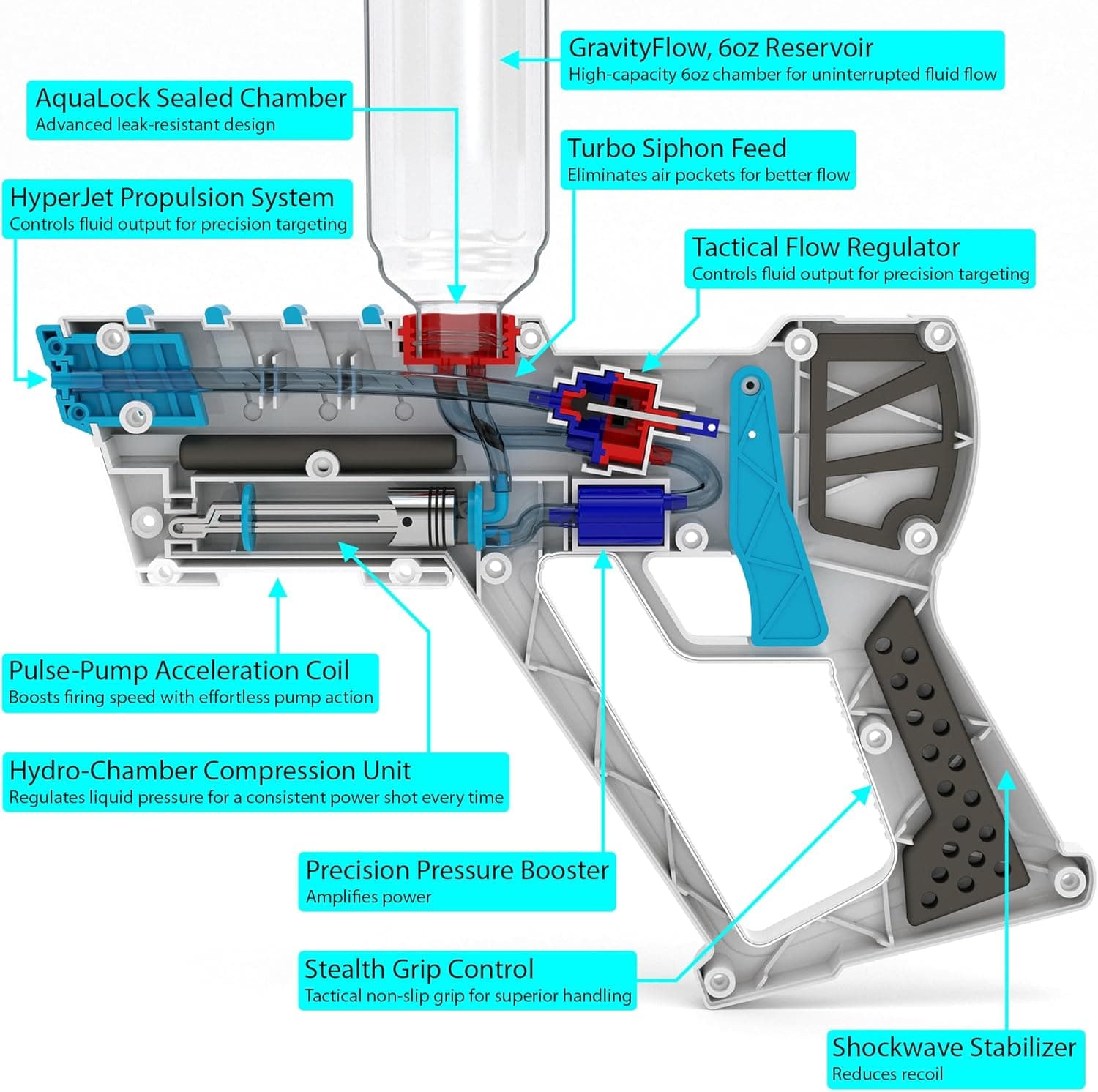 GravityFlow, 6oz Reservoir
High-capacity 6oz chamber for uninterrupted fluid flow

AquaLock Sealed Chamber
Advanced leak-resistant design

Turbo Siphon Feed
Eliminates air pockets for better flow

HyperJet Propulsion System
Controls fluid output for precision targeting

Tactical Flow Regulator
Controls fluid output for precision targeting

Pulse-Pump Acceleration Coil
Boosts firing speed with effortless pump action

Hydro-Chamber Compression Unit
Regulates liquid pressure for a consistent power shot every time

Precision Pressure Booster
Amplifies power

Stealth Grip Control
Tactical non-slip grip for superior handling

Shockwave Stabilizer
Reduces recoil