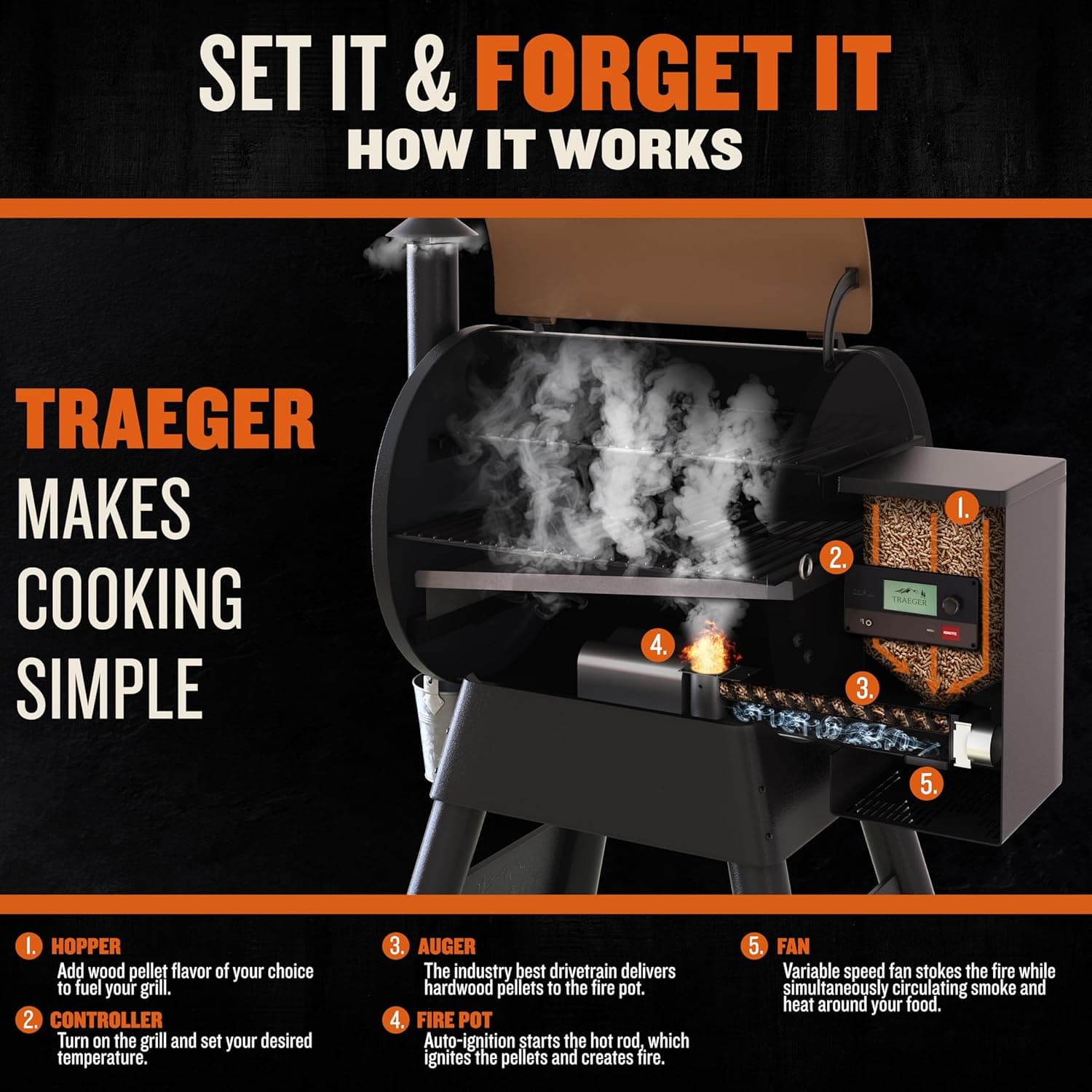 SET IT & FORGET IT
HOW IT WORKS

TRAEGER
MAKES
COOKING
SIMPLE

1.
2.
TRAEGER
IGNITE
3.
4.
5.

1. HOPPER
Add wood pellet flavor of your choice to fuel your grill.

2. CONTROLLER
Turn on the grill and set your desired temperature.

3. AUGER
The industry best drivetrain delivers hardwood pellets to the fire pot.

4. FIRE POT
Auto-ignition starts the hot rod, which ignites the pellets and creates fire.

5. FAN
Variable speed fan stokes the fire while simultaneously circulating smoke and heat around your food.